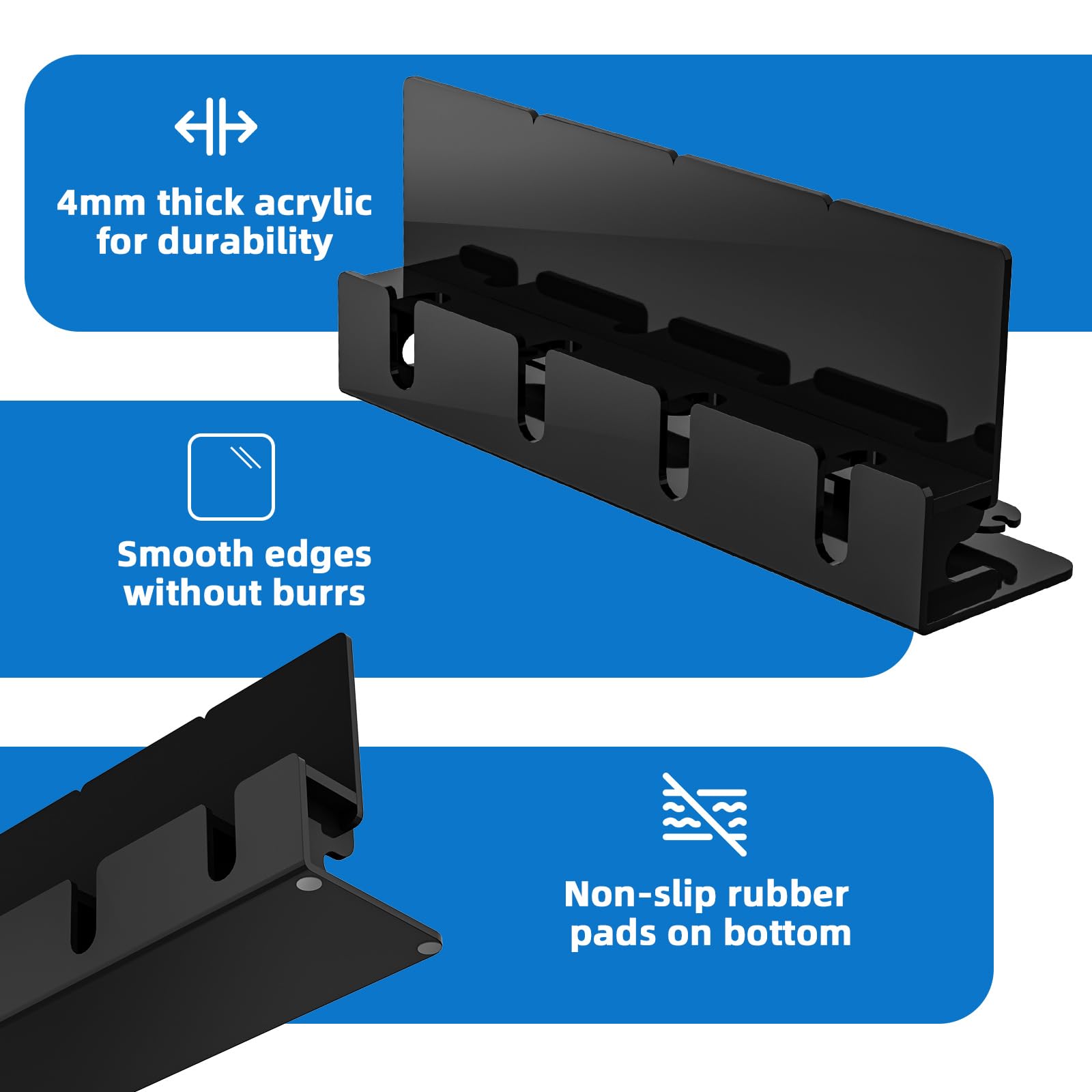 4mm thick acrylic for durability

Smooth edges without burrs

Non-slip rubber pads on bottom