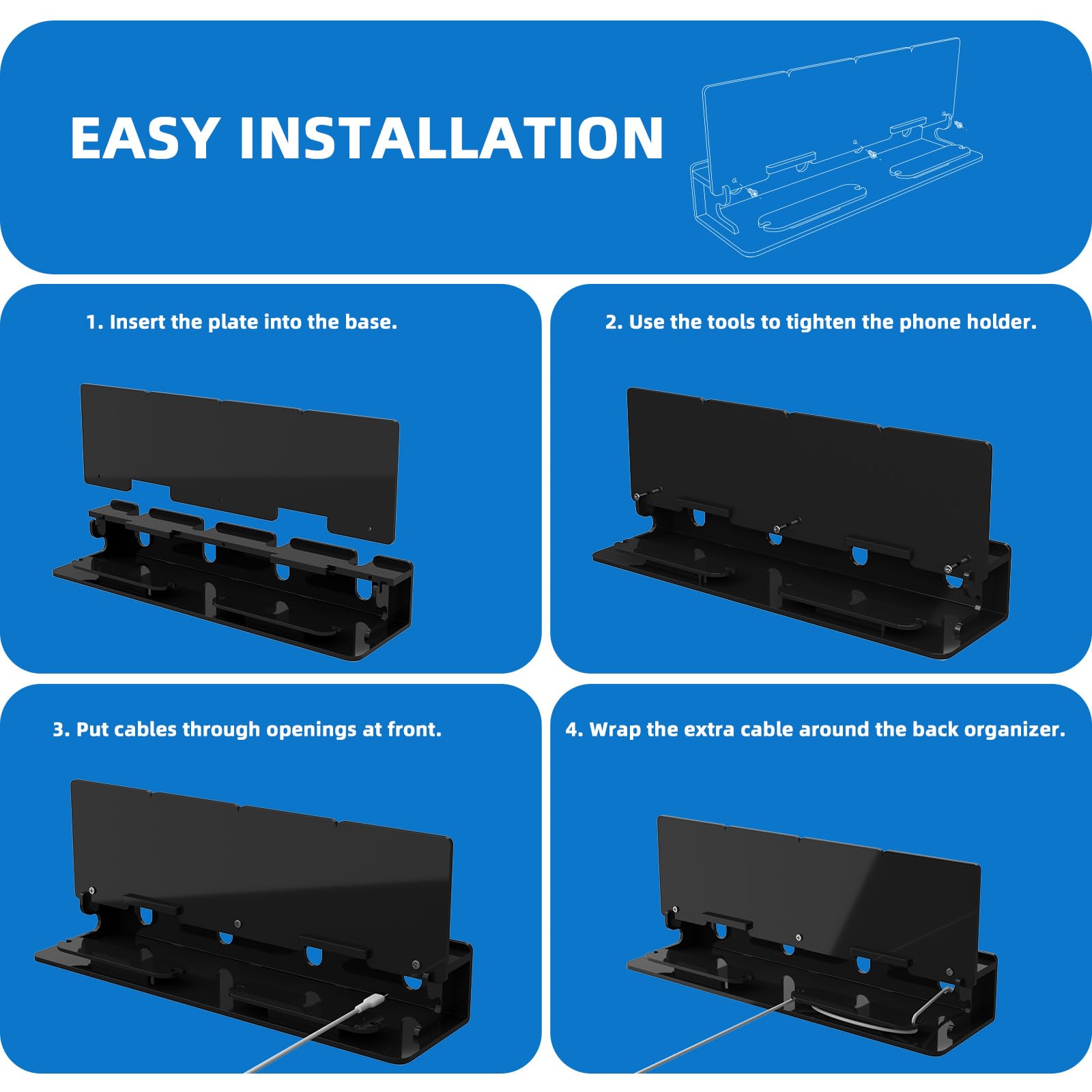 EASY INSTALLATION

1. Insert the plate into the base.

2. Use the tools to tighten the phone holder.

3. Put cables through openings at front.

4. Wrap the extra cable around the back organizer.