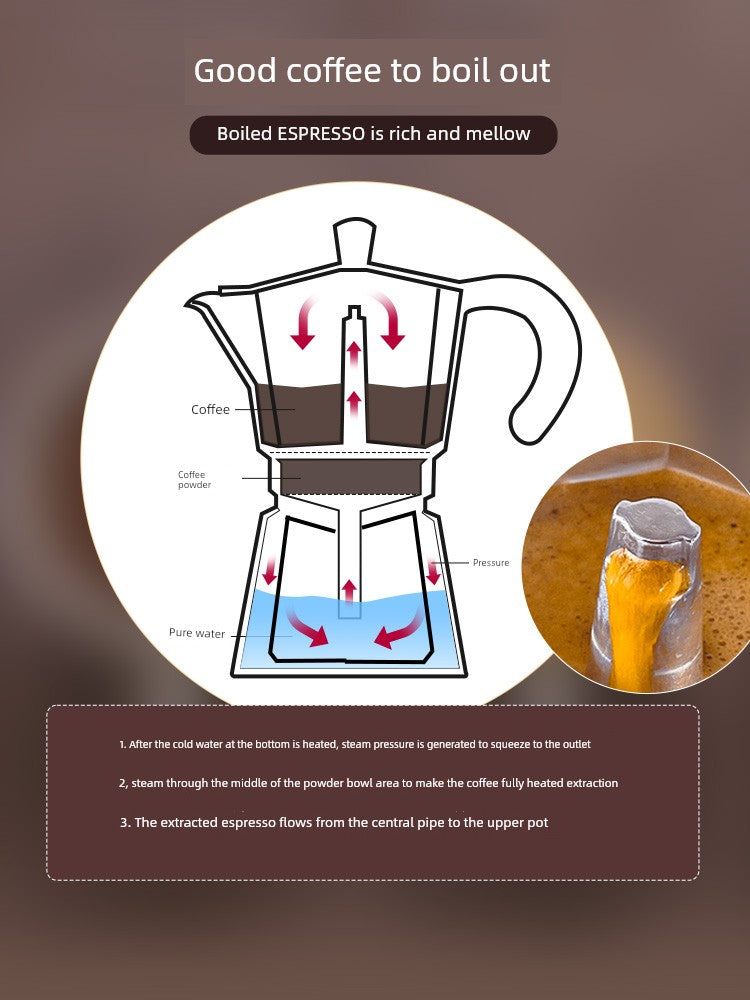 Good coffee to boil out

Boiled ESPRESSO is rich and mellow

Coffee

Coffee powder

Pressure

Pure water

1. After the cold water at the bottom is heated, steam pressure is generated to squeeze to the outlet

2, steam through the middle of the powder bowl area to make the coffee fully heated extraction

3. The extracted espresso flows from the central pipe to the upper pot